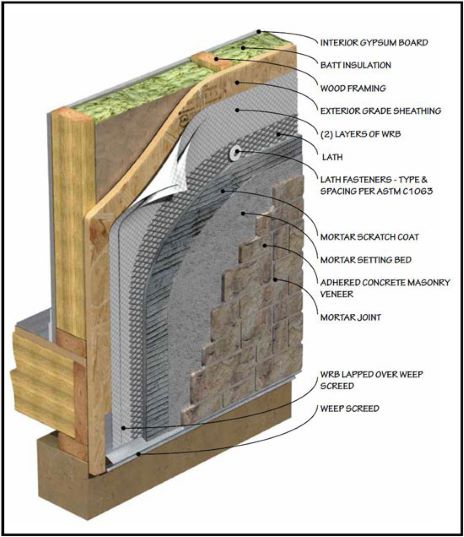 INTERIOR GYPSUM BOARD

BATT INSULATION

WOOD FRAMING

EXTERIOR GRADE SHEATHING

(2) LAYERS OF WRB

LATH

LATH FASTENERS - TYPE & SPACING PER ASTM C1063

MORTAR SCRATCH COAT

MORTAR SETTING BED

ADHERED CONCRETE MASONRY VENEER

MORTAR JOINT

WRB LAPPED OVER WEEP SCREED

WEEP SCREED